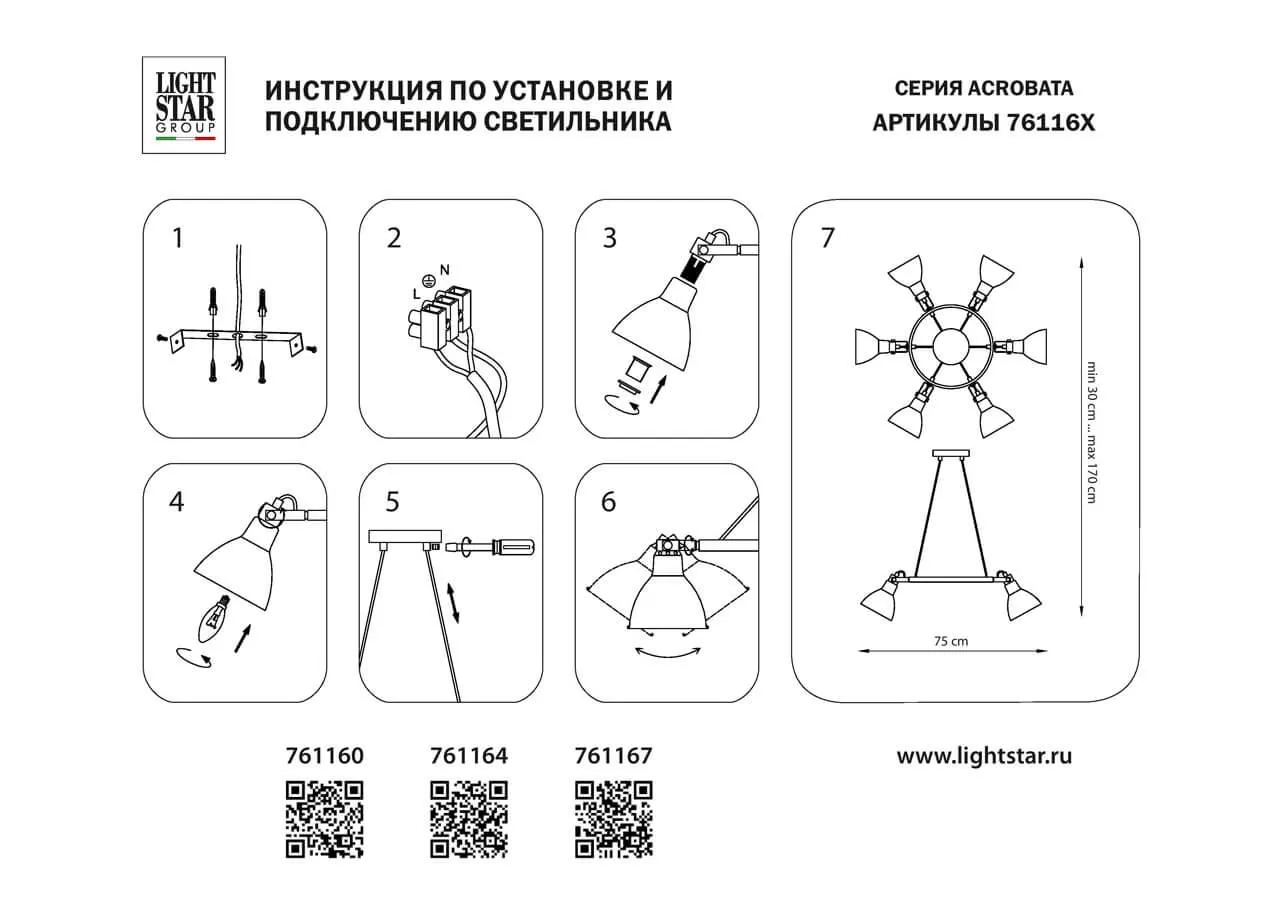 LIGHT STAR GROUP

ИНСТРУКЦИЯ ПО УСТАНОВКЕ И ПОДКЛЮЧЕНИЮ СВЕТИЛЬНИКА

СЕРИЯ ACROBATA
АРТИКУЛЫ 76116X

1

2

L N

3

4

5

6

7

min 30 cm ... max 170 cm

75 cm

761160

761164

761167

www.lightstar.ru