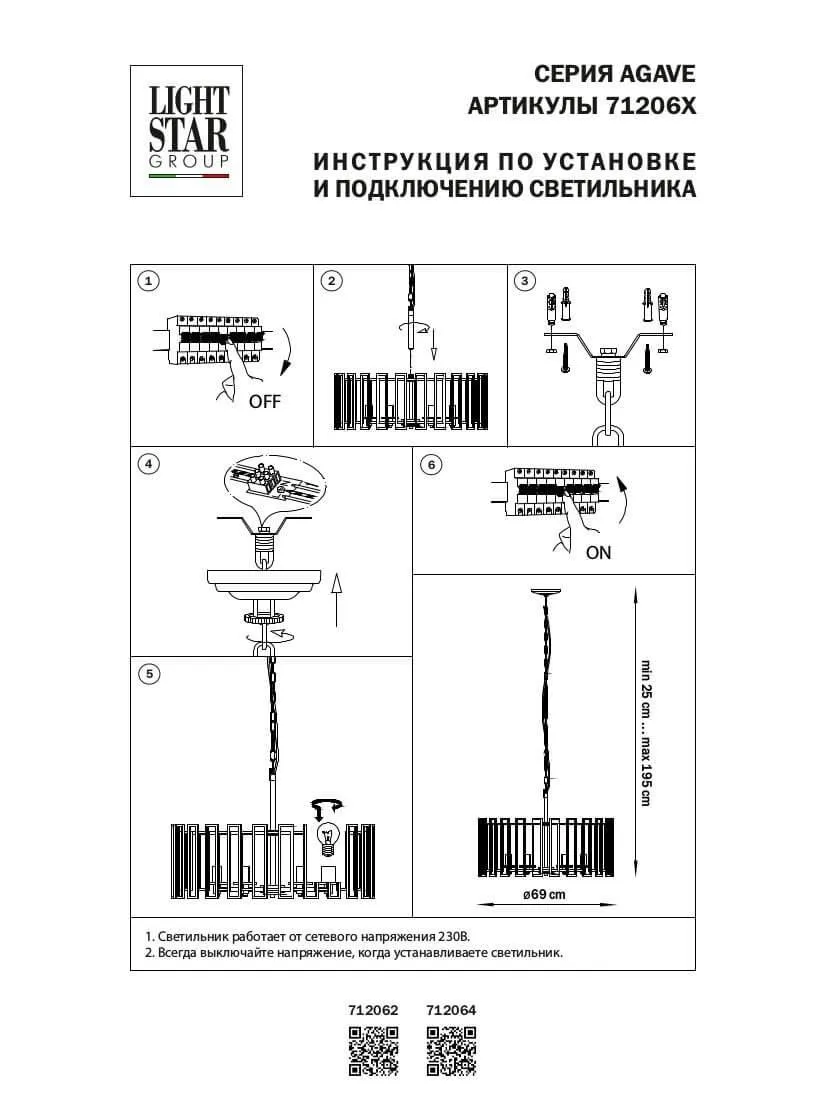 LIGHT STAR GROUP

СЕРИЯ AGAVE
АРТИКУЛЫ 71206X

ИНСТРУКЦИЯ ПО УСТАНОВКЕ И ПОДКЛЮЧЕНИЮ СВЕТИЛЬНИКА

1

OFF

2

3

4

6

ON

5

min 25 cm ... max 195 cm

ø69 cm

1. Светильник работает от сетевого напряжения 230В.
2. Всегда выключайте напряжение, когда устанавливаете светильник.

712062 712064